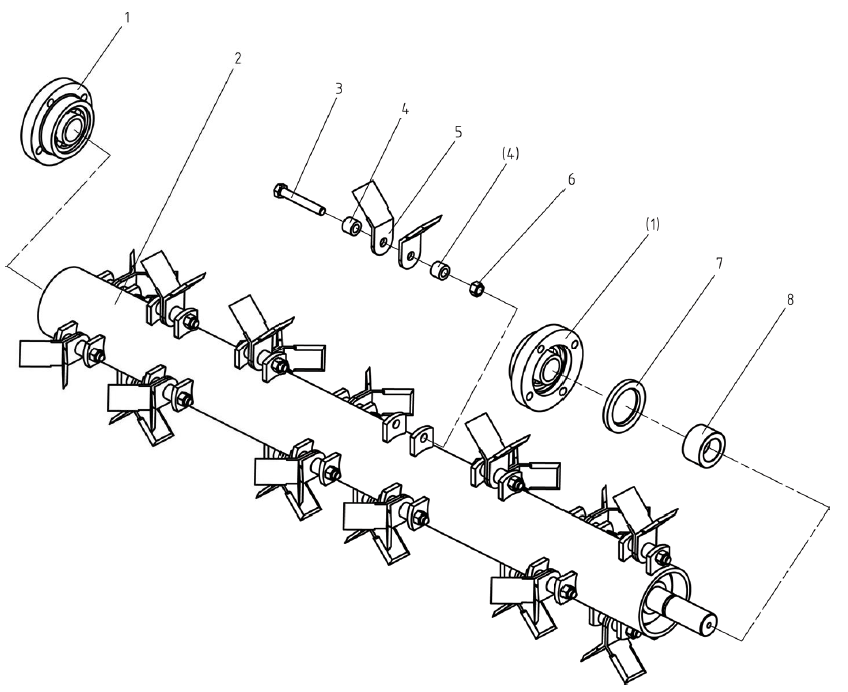 1
2
3
4
5
(4)
6
(1)
7
8